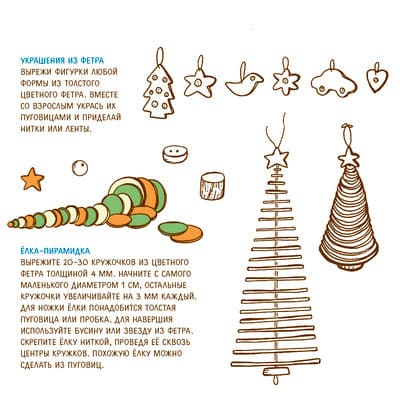 УКРАШЕНИЯ ИЗ ФЕТРА
ВЫРЕЖИ ФИГУРКИ ЛЮБОЙ ФОРМЫ ИЗ ТОЛСТОГО ЦВЕТНОГО ФЕТРА. ВМЕСТЕ СО ВЗРОСЛЫМ УКРАСЬ ИХ ПУГОВИЦАМИ И ПРИДЕЛАЙ НИТКИ ИЛИ ЛЕНТЫ.

ЁЛКА-ПИРАМИДКА
ВЫРЕЖИТЕ 20-30 КРУЖОЧКОВ ИЗ ЦВЕТНОГО ФЕТРА ТОЛЩИНОЙ 4 ММ. НАЧНИТЕ С САМОГО МАЛЕНЬКОГО ДИАМЕТРОМ 1 СМ, ОСТАЛЬНЫЕ КРУЖОЧКИ УВЕЛИЧИВАЙТЕ НА 3 ММ КАЖДЫЙ. ДЛЯ НОЖКИ ЁЛКИ ПОНАДОБИТСЯ ТОЛСТАЯ ПУГОВИЦА ИЛИ ПРОБКА. ДЛЯ НАВЕРШИЯ ИСПОЛЬЗУЙТЕ БУСИНУ ИЛИ ЗВЕЗДУ ИЗ ФЕТРА. СКРЕПИТЕ ЁЛКУ НИТКОЙ, ПРОВЕДЯ ЕЁ СКВОЗЬ ЦЕНТРЫ КРУЖКОВ. ПОХОЖУЮ ЁЛКУ МОЖНО СДЕЛАТЬ ИЗ ПУГОВИЦ.